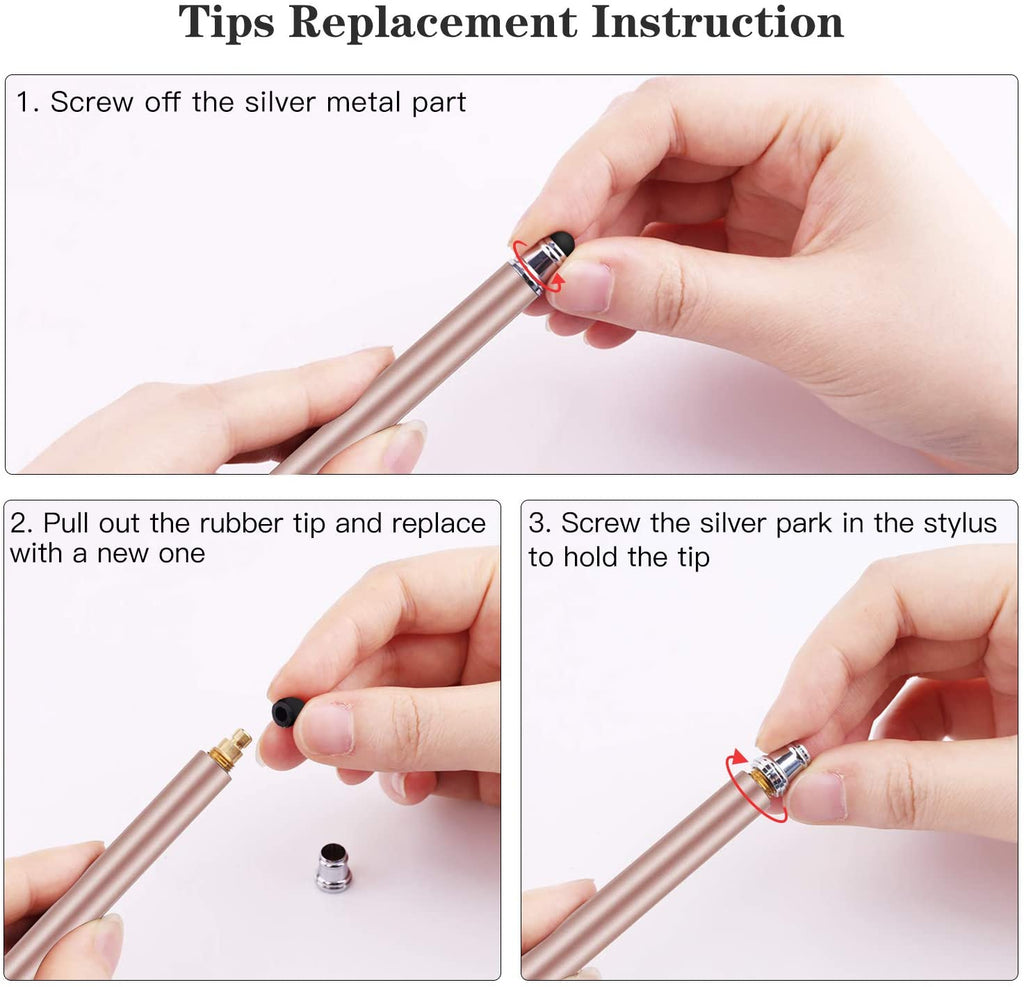 Tips Replacement Instruction

1. Screw off the silver metal part

2. Pull out the rubber tip and replace with a new one

3. Screw the silver park in the stylus to hold the tip