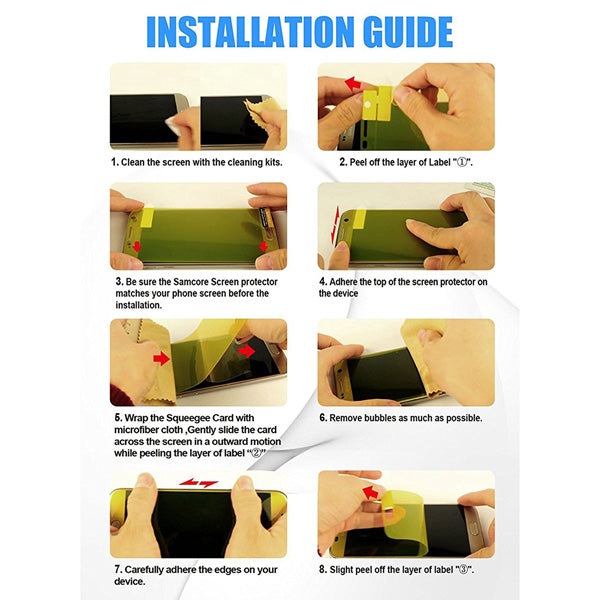 INSTALLATION GUIDE

1. Clean the screen with the cleaning kits.

2. Peel off the layer of Label "①".

3. Be sure the Samcore Screen protector matches your phone screen before the installation.

4. Adhere the top of the screen protector on the device

5. Wrap the Squeegee Card with microfiber cloth ,Gently slide the card across the screen in a outward motion while peeling the layer of label "②"

6. Remove bubbles as much as possible.

7. Carefully adhere the edges on your device.

8. Slight peel off the layer of label "③".