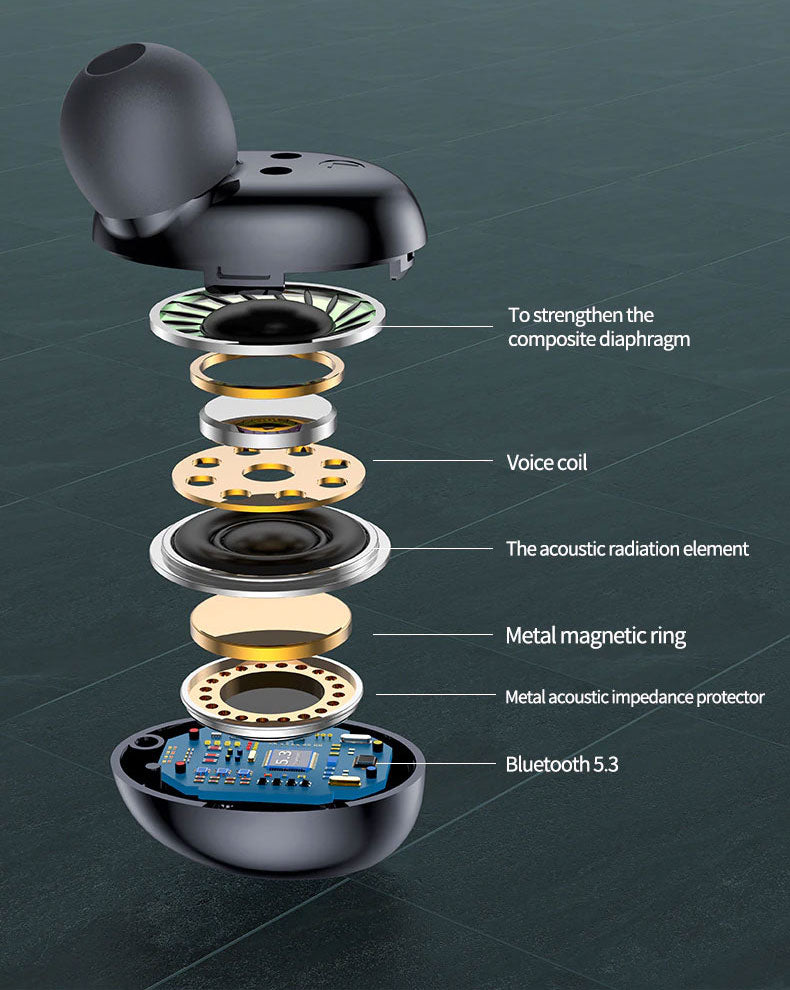 To strengthen the composite diaphragm

Voice coil

The acoustic radiation element

Metal magnetic ring

Metal acoustic impedance protector

Bluetooth 5.3

5.3