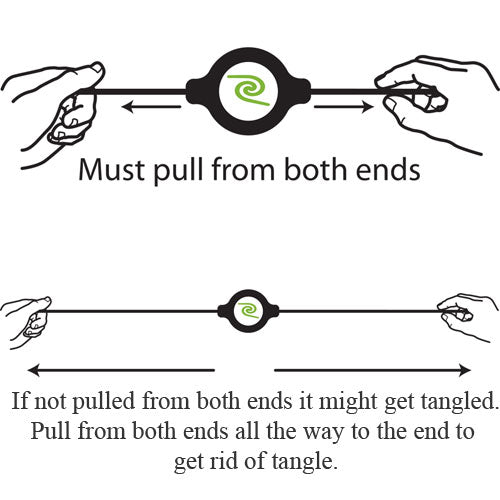 Must pull from both ends

If not pulled from both ends it might get tangled. Pull from both ends all the way to the end to get rid of tangle.