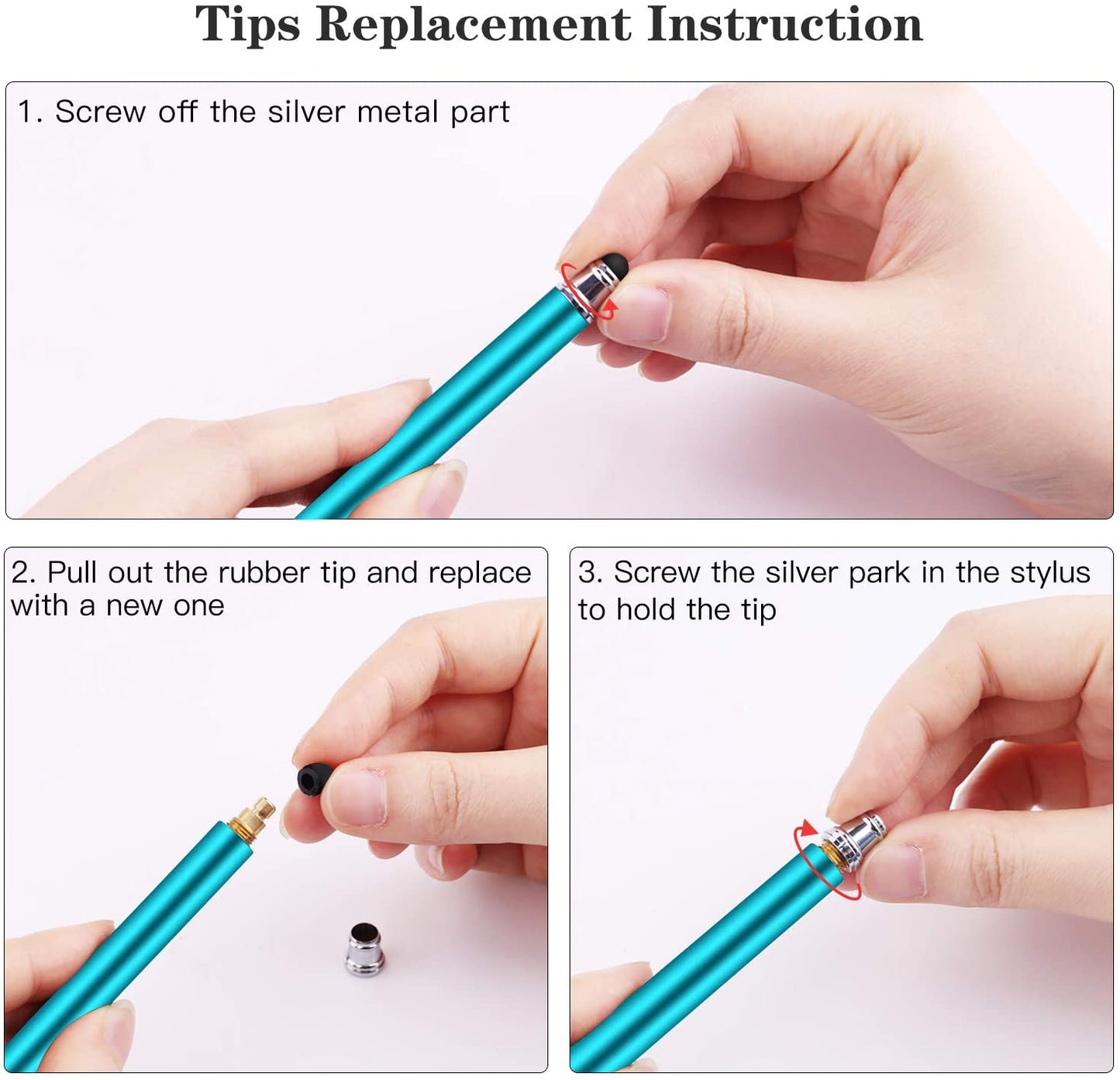 Tips Replacement Instruction

1. Screw off the silver metal part

2. Pull out the rubber tip and replace with a new one

3. Screw the silver park in the stylus to hold the tip