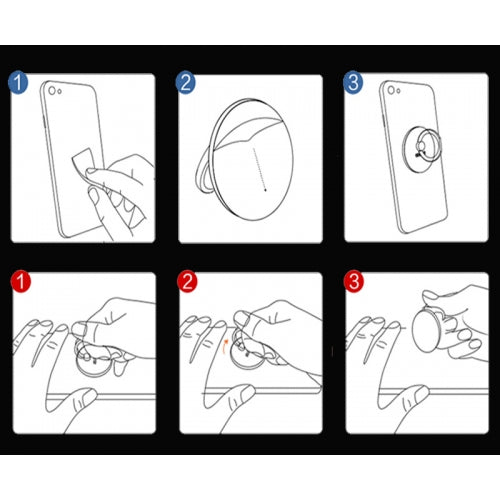 1
2
3
1
2
3