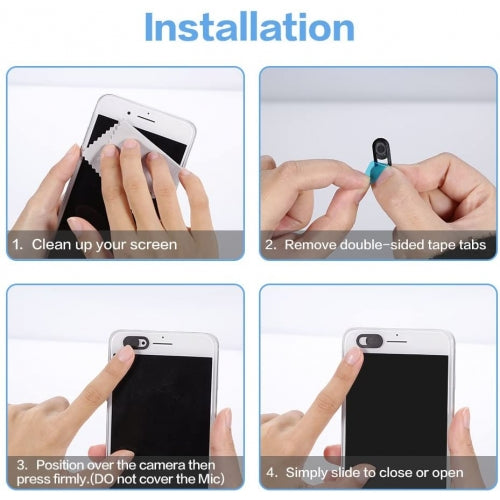 Installation

1. Clean up your screen

2. Remove double-sided tape tabs

3. Position over the camera then press firmly.(DO not cover the Mic)

4. Simply slide to close or open