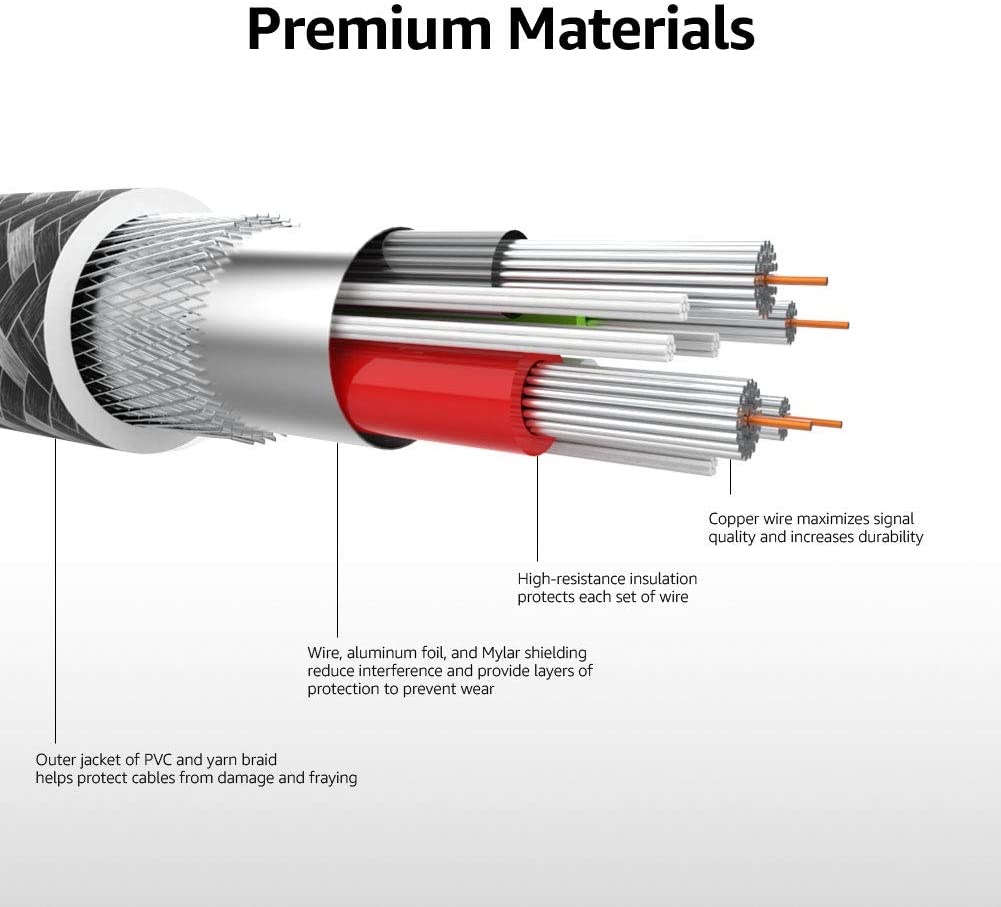 Premium Materials

Copper wire maximizes signal quality and increases durability

High-resistance insulation protects each set of wire

Wire, aluminum foil, and Mylar shielding reduce interference and provide layers of protection to prevent wear

Outer jacket of PVC and yarn braid helps protect cables from damage and fraying